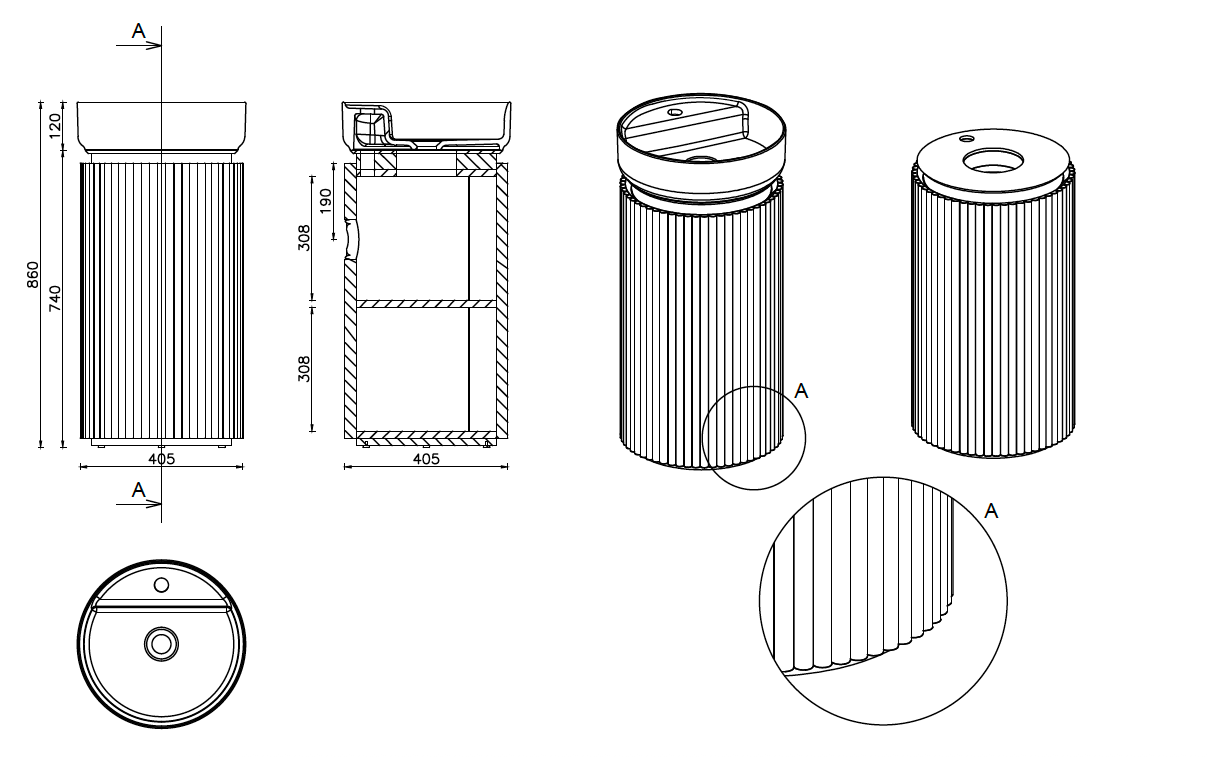 A
120
860
740
405
A
190
308
308
405
A
A